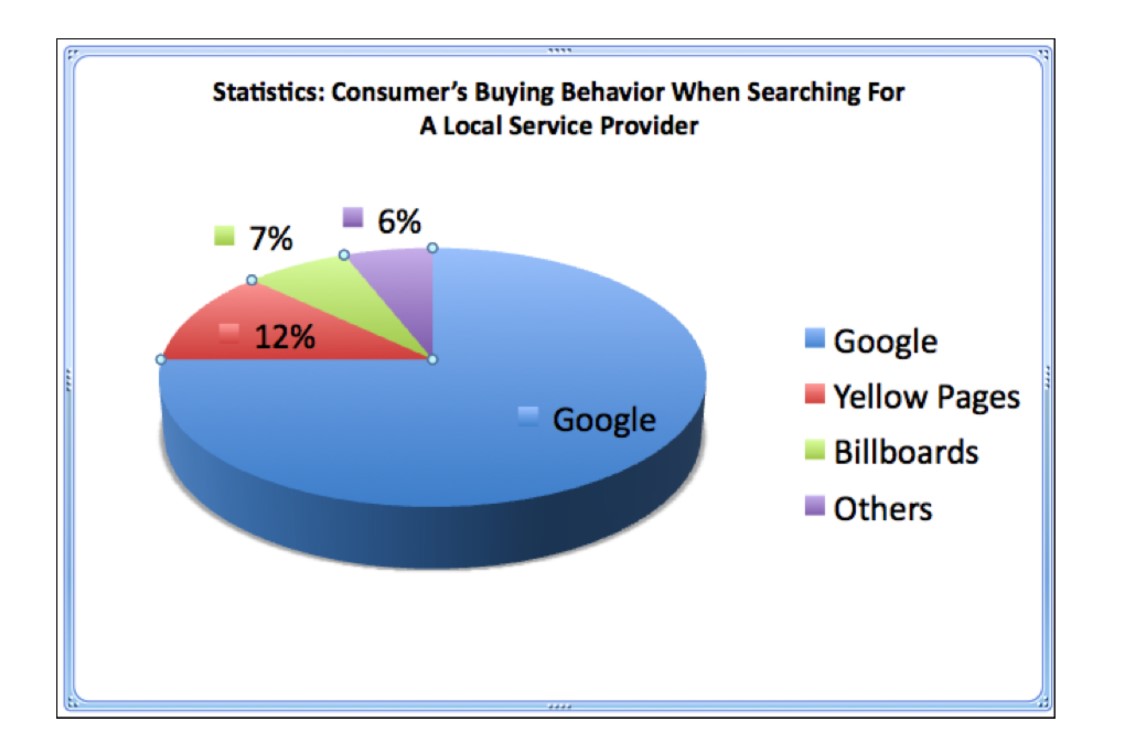 Statistics: Consumer's Buying Behavior When Searching For A Local Service Provider

7%

6%

12%

Google

Google
Yellow Pages
Billboards
Others